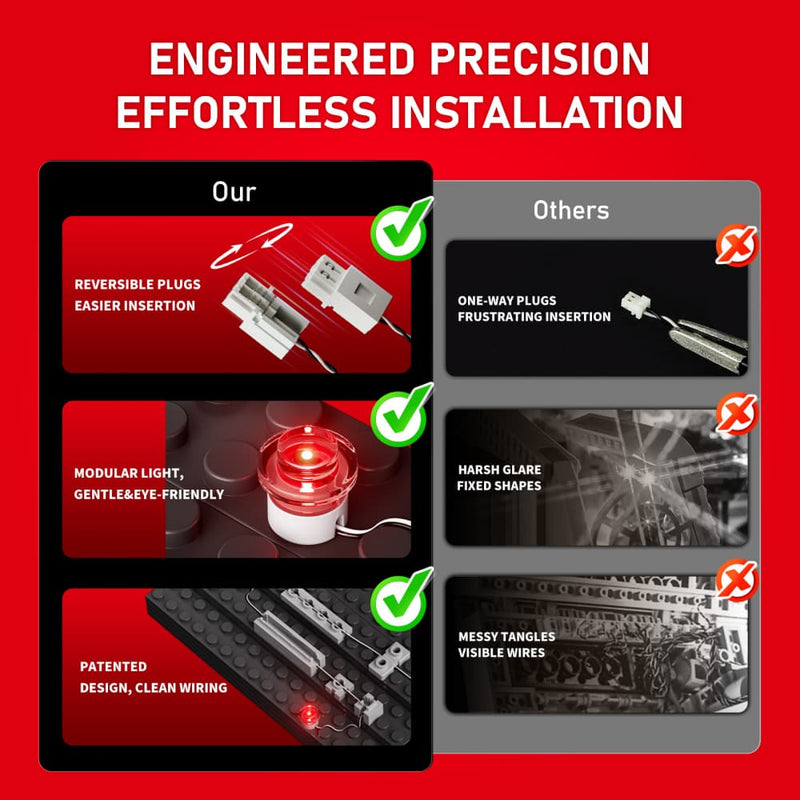 ENGINEERED PRECISION
EFFORTLESS INSTALLATION

Our

REVERSIBLE PLUGS
EASIER INSERTION

MODULAR LIGHT,
GENTLE&EYE-FRIENDLY

PATENTED
DESIGN, CLEAN WIRING

Others

ONE-WAY PLUGS
FRUSTRATING INSERTION

HARSH GLARE
FIXED SHAPES

MESSY TANGLES
VISIBLE WIRES