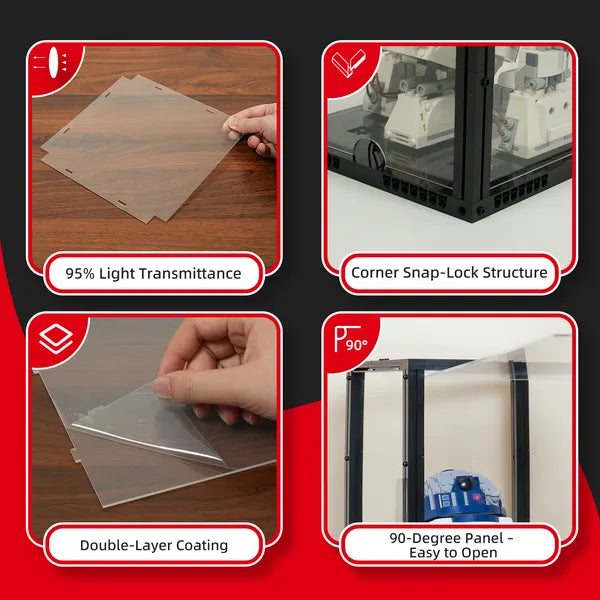 95% Light Transmittance

Corner Snap-Lock Structure

Double-Layer Coating

90°

90-Degree Panel - Easy to Open